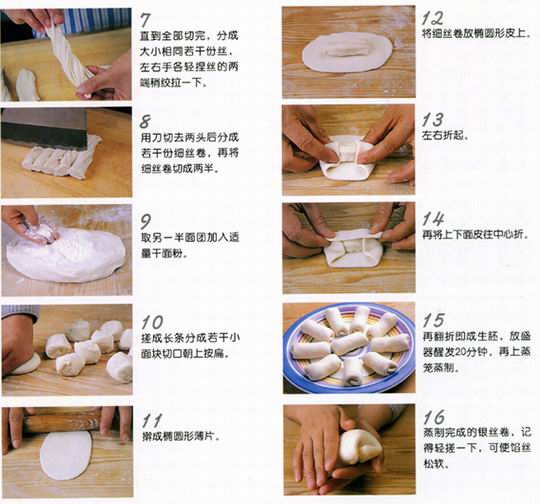 7
直到全部切完，分成大小相同若干份丝，左右手各轻捏丝的两端稍绞拉一下。

8
用刀切去两头后分成若干份细丝卷，再将细丝卷切成两半。

9
取另一半面团加入适量干面粉。

10
搓成长条分成若干小面块切口朝上按扁。

11
擀成椭圆形薄片。

12
将细丝卷放椭圆形皮上。

13
左右折起。

14
再将上下面皮往中心折。

15
再翻折即成生胚，放盛器醒发20分钟，再上蒸笼蒸制。

16
蒸制完成的银丝卷，记得轻搓一下，可使馅丝松软。